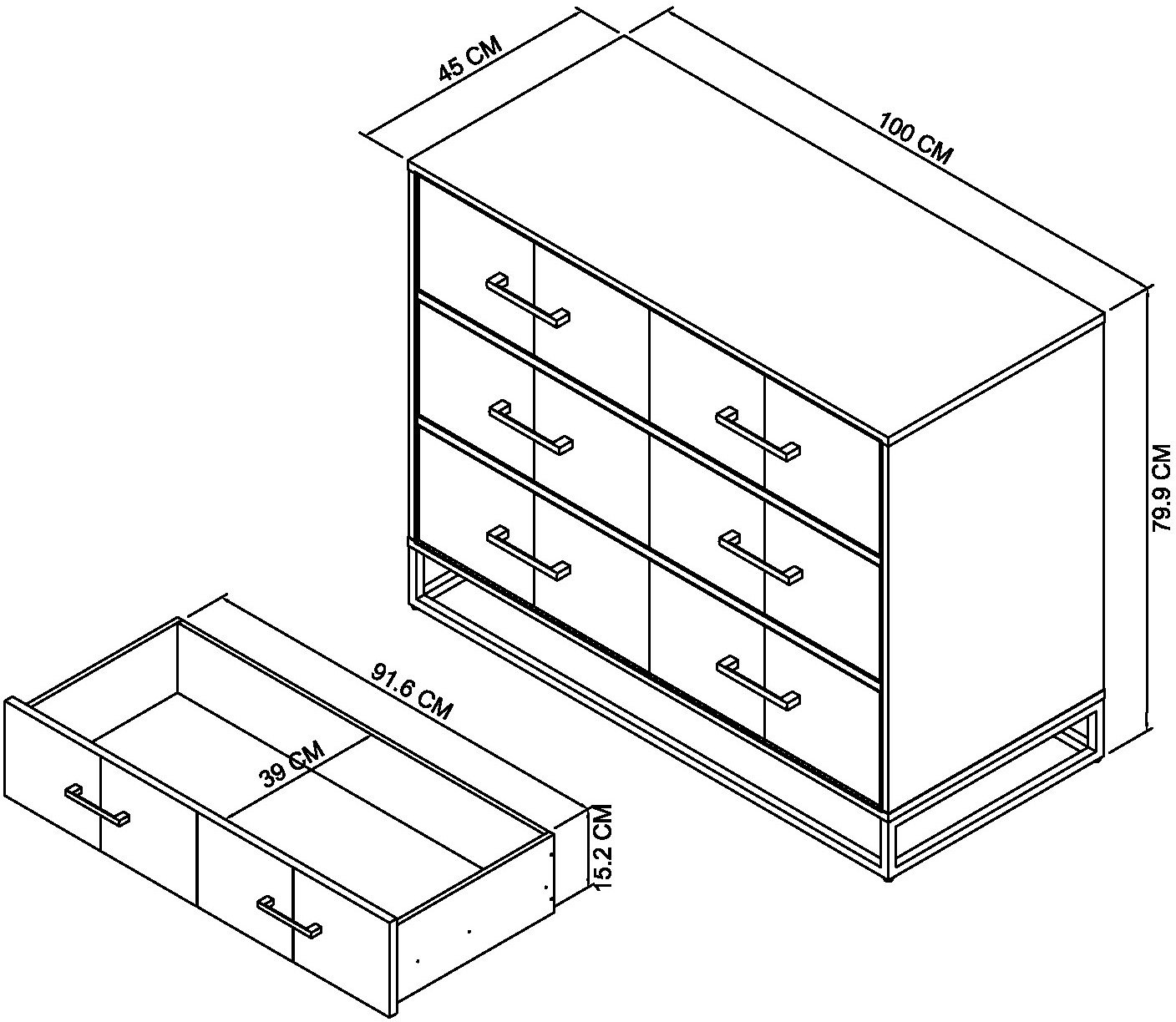 45 CM
100 CM
79.9 CM
91.6 CM
39 CM
15.2 CM