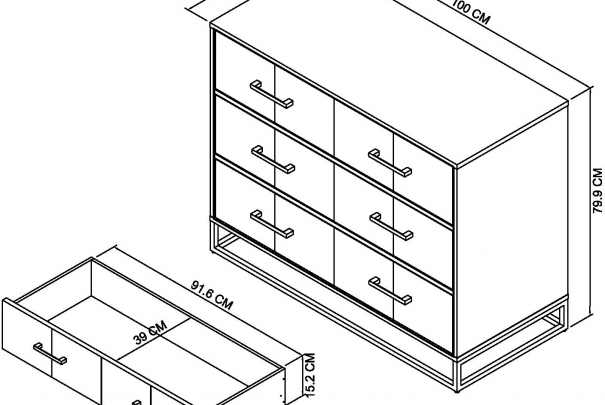 100 CM
79.9 CM
91.6 CM
39 CM
15.2 CM